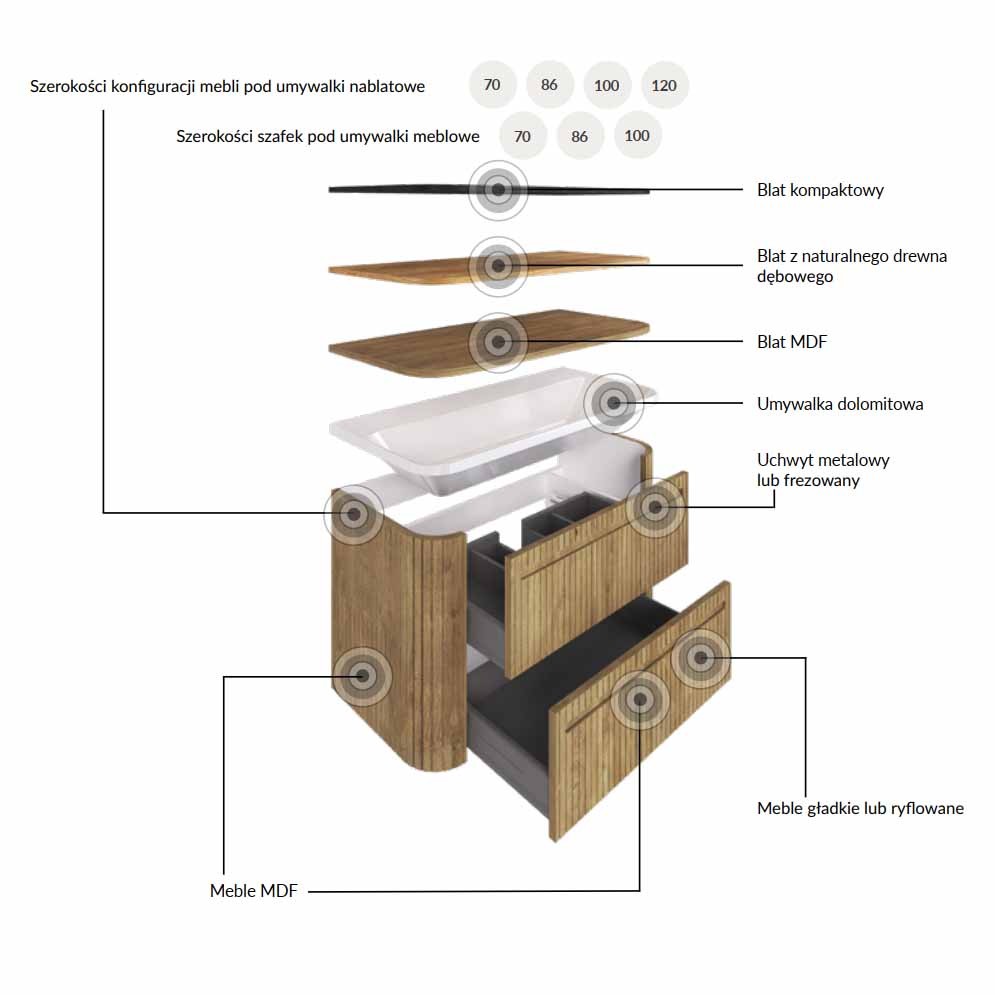 Szerokości konfiguracji mebli pod umywalki nablatowe 70 86 100 120

Szerokości szafek pod umywalki meblowe 70 86 100

Blat kompaktowy

Blat z naturalnego drewna dębowego

Blat MDF

Umywalka dolomitowa

Uchwyt metalowy lub frezowany

Meble gładkie lub ryflowane

Meble MDF