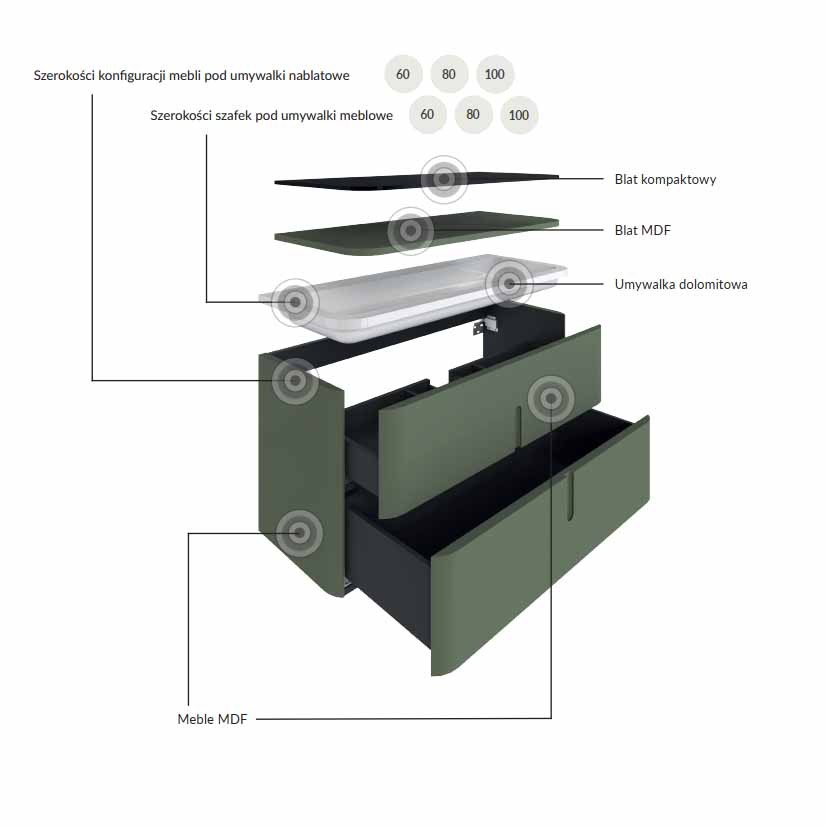 Szerokości konfiguracji mebli pod umywalki nablatowe 60 80 100

Szerokości szafek pod umywalki meblowe 60 80 100

Blat kompaktowy

Blat MDF

Umywalka dolomitowa

Meble MDF